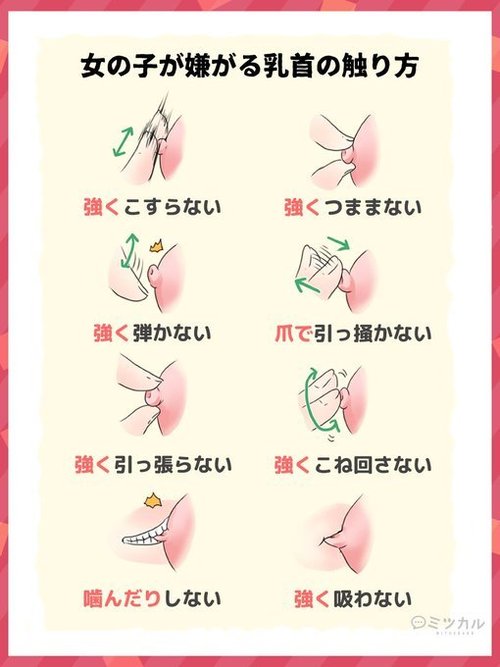 女の子が嫌がる乳首の触り方

強くこすらない

強くつままない

強く弾かない

爪で引っ掻かない

強く引っ張らない

強くこね回さない

噛んだりしない

強く吸わない

ミツカル