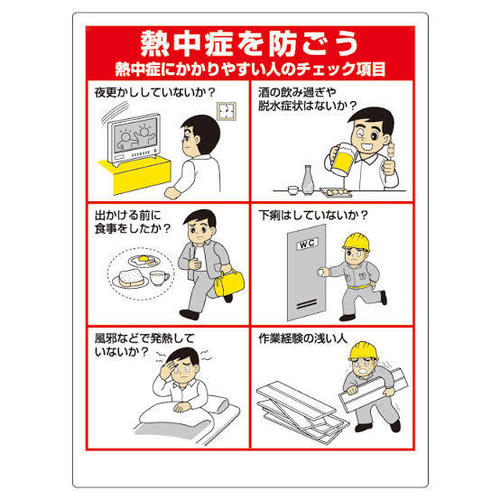 熱中症を防ごう
熱中症にかかりやすい人のチェック項目

夜更かししていないか？

酒の飲み過ぎや脱水症状はないか？

出かける前に食事をしたか？

下痢はしていないか？

WC

風邪などで発熱していないか？

作業経験の浅い人