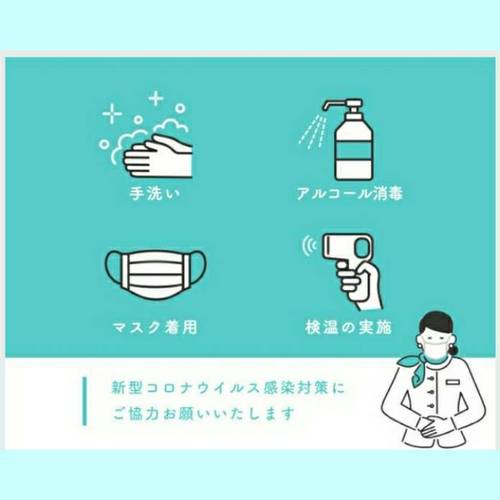 手洗い

アルコール消毒

マスク着用

検温の実施

新型コロナウイルス感染対策に
ご協力お願いいたします